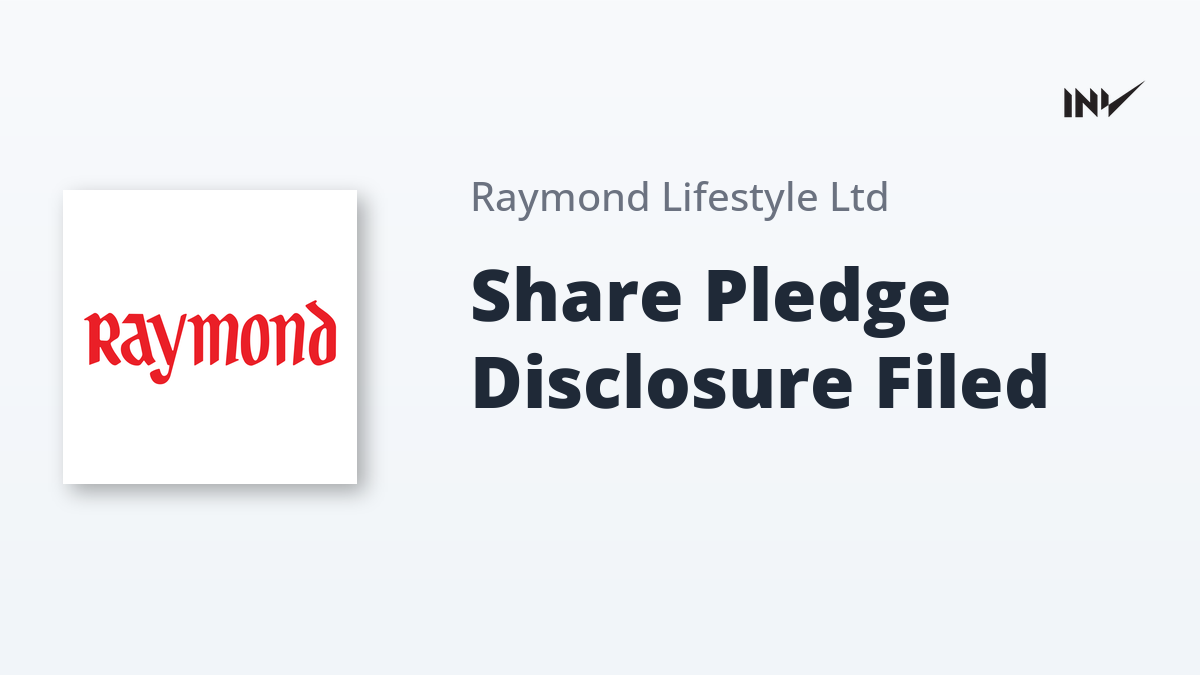 INV

Raymond

Raymond Lifestyle Ltd

Share Pledge Disclosure Filed