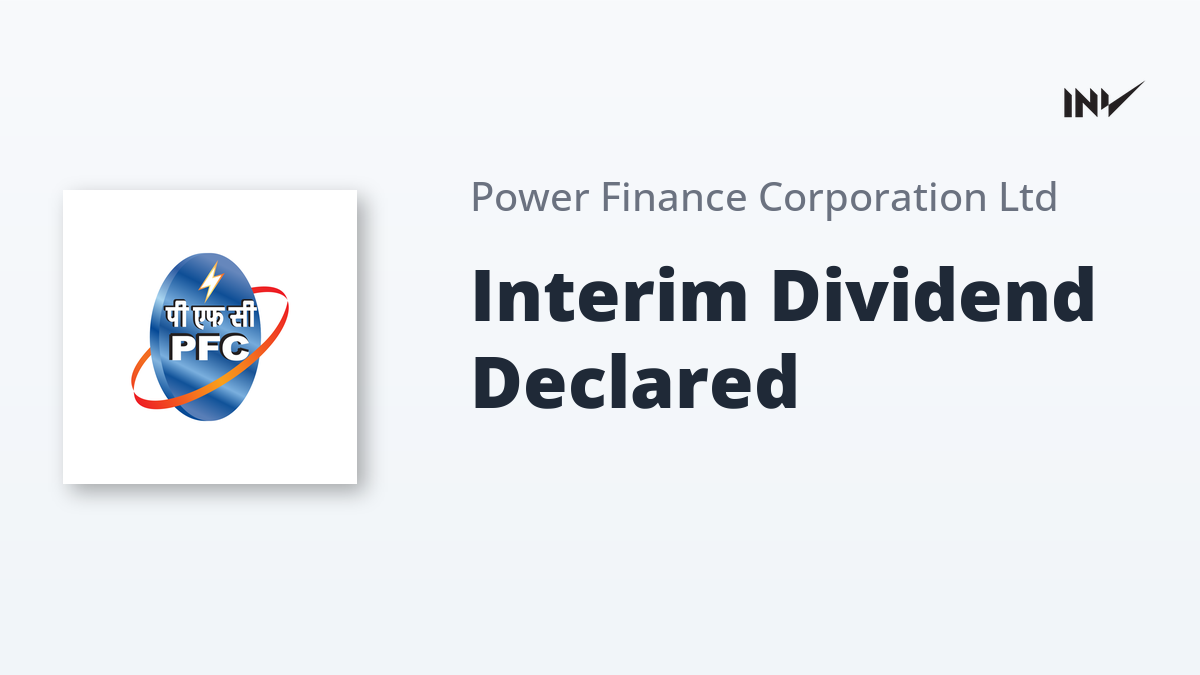 INV

पी एफ सी
PFC

Power Finance Corporation Ltd

Interim Dividend Declared