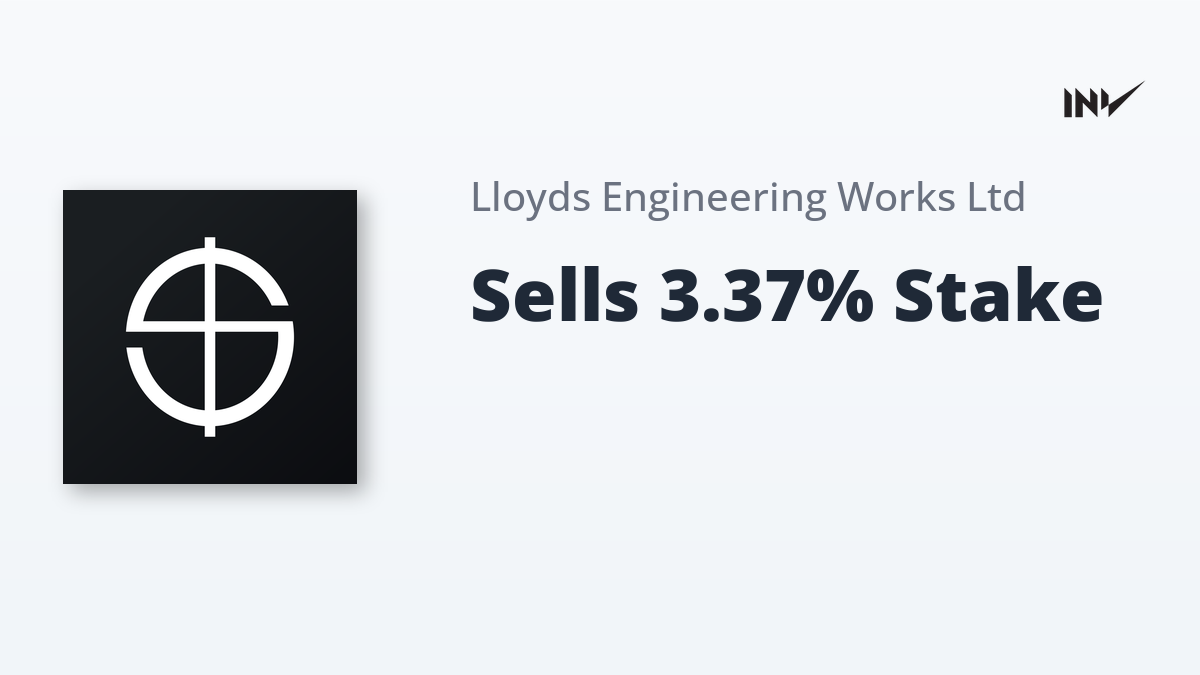 INV

Lloyds Engineering Works Ltd

Sells 3.37% Stake