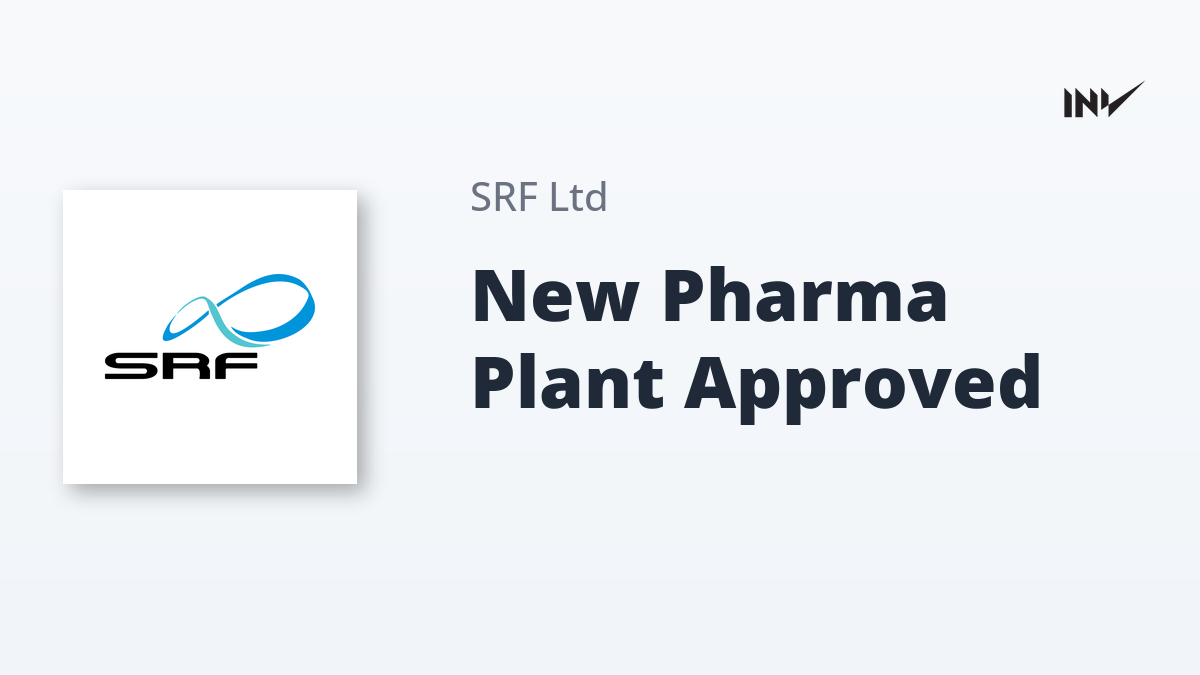 INV

SRF

SRF Ltd

New Pharma Plant Approved