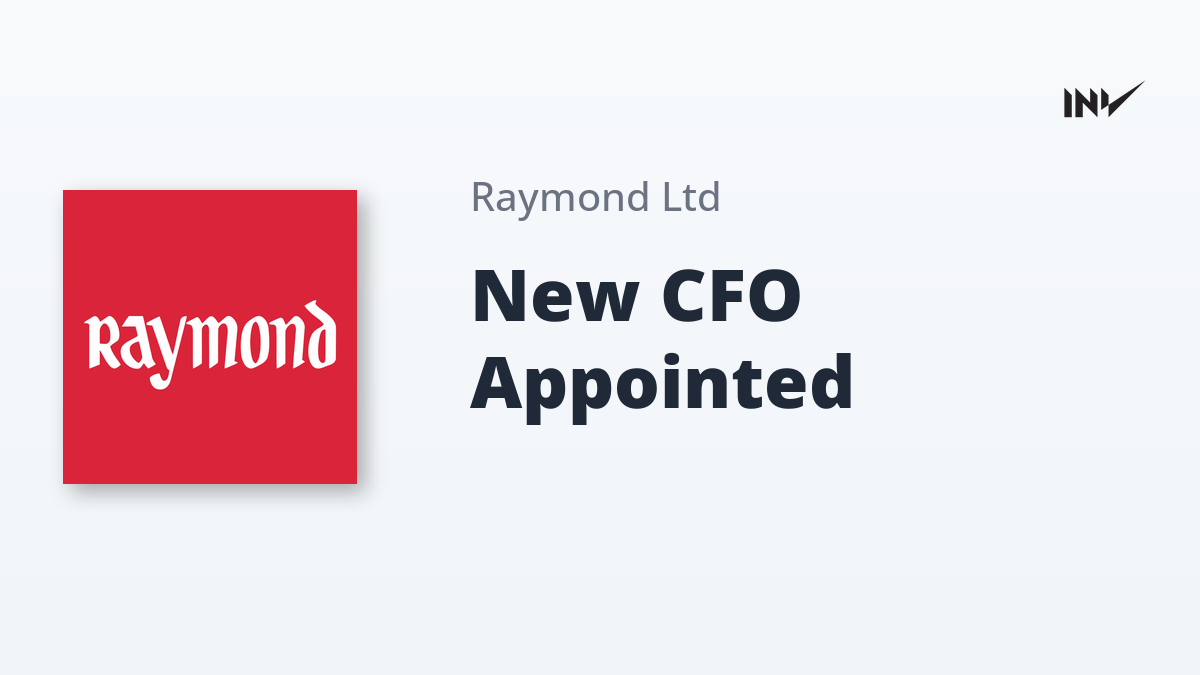 INV

Raymond

Raymond Ltd

New CFO Appointed