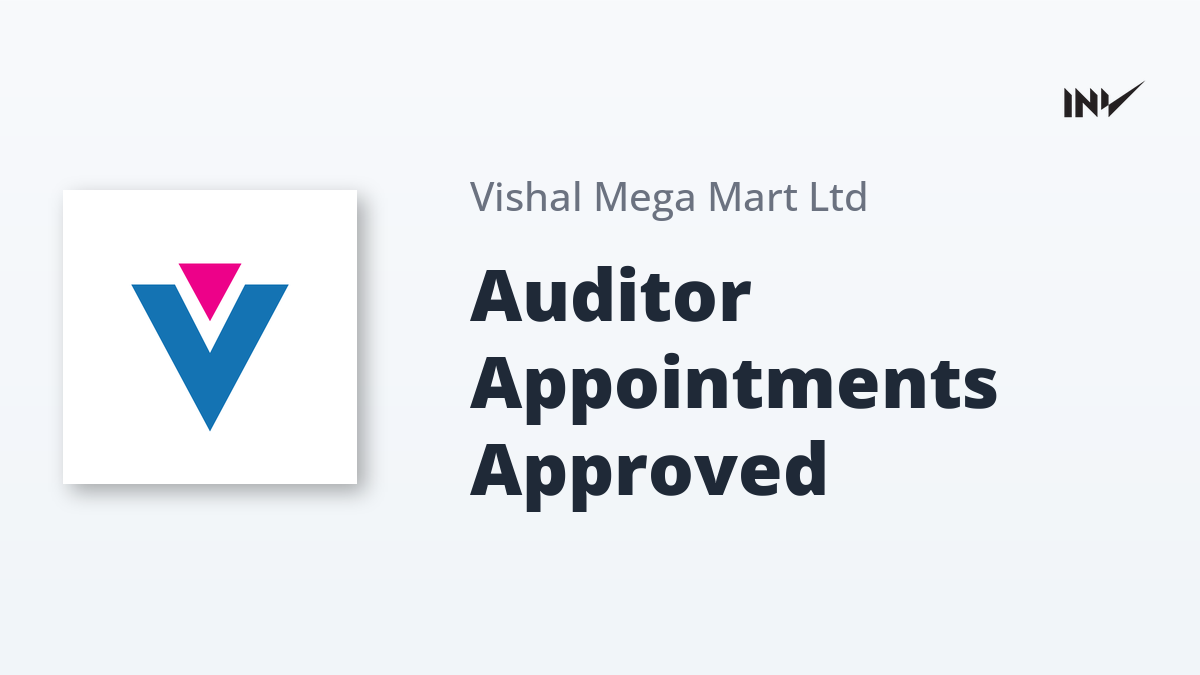 INV

Vishal Mega Mart Ltd

Auditor Appointments Approved